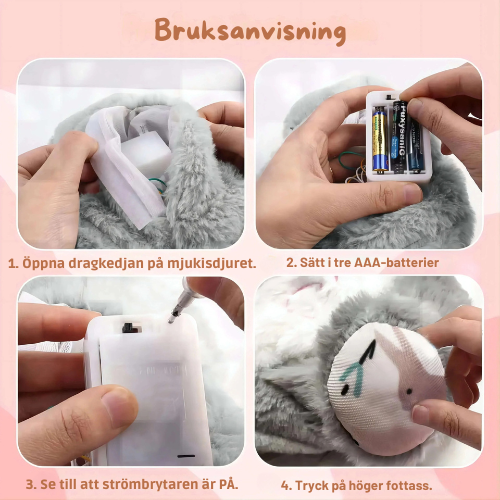 Bruksanvisning

1. Öppna dragkedjan på mjukisdjuret.

2. Sätt i tre AAA-batterier

3. Se till att strömbrytaren är PÅ.

4. Tryck på höger fottass.